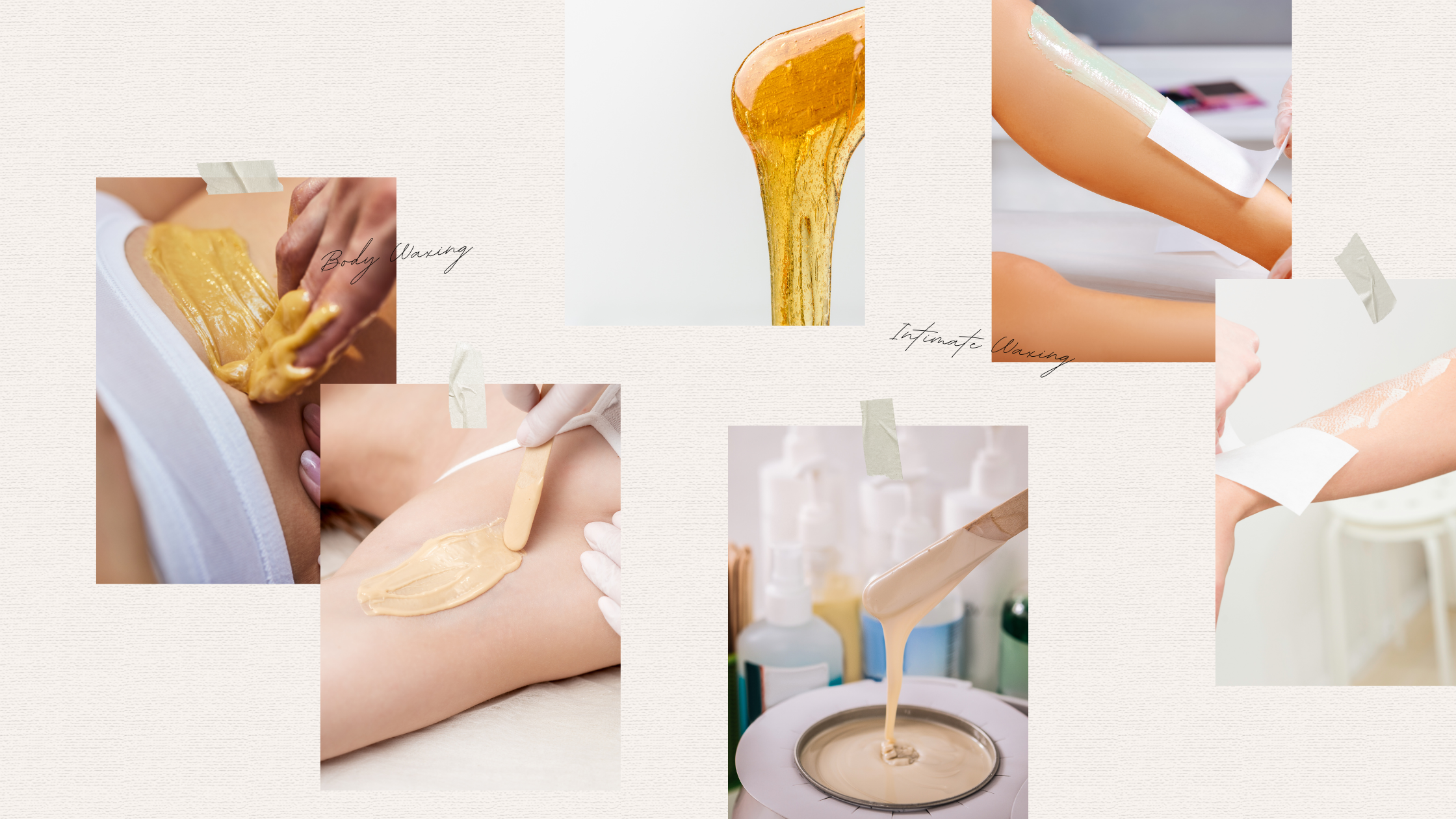 Body Waxing

Intimate Waxing